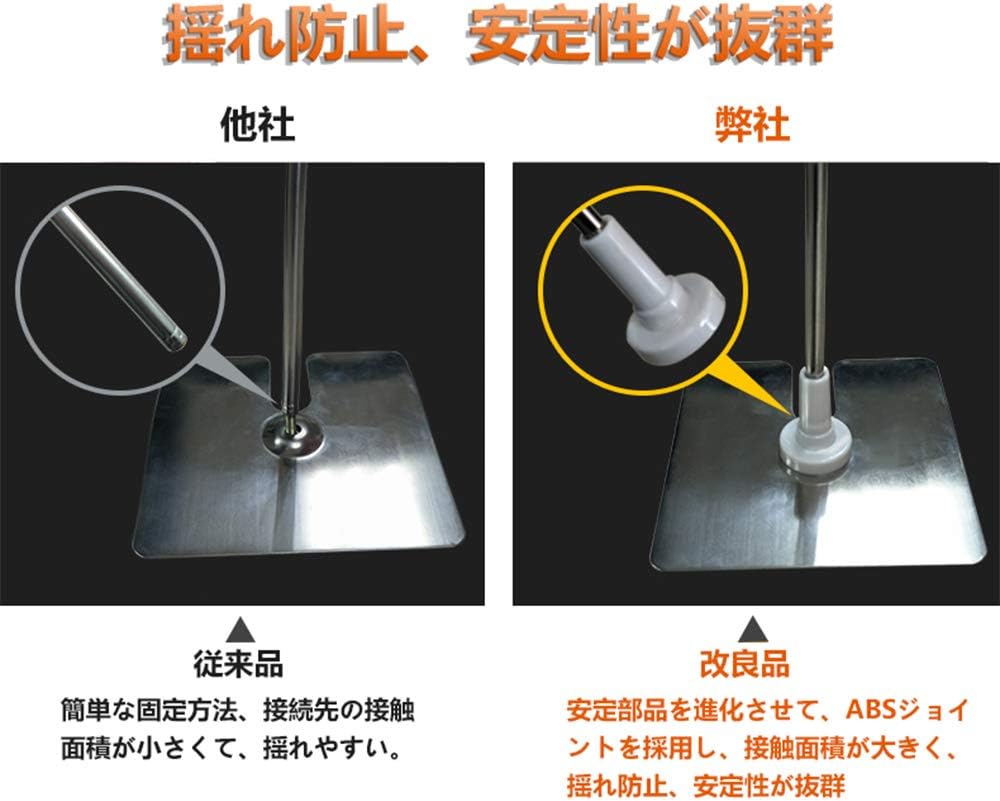 揺れ防止、安定性が抜群

他社

▲

従来品

簡単な固定方法、接続先の接触面積が小さくて、揺れやすい。

弊社

▲

改良品

安定部品を進化させて、ABSジョイントを採用し、接触面積が大きく、揺れ防止、安定性が抜群